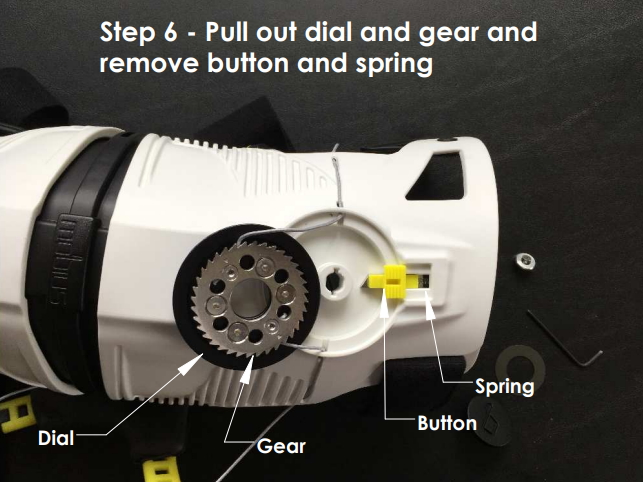 Step 6 - Pull out dial and gear and remove button and spring

Spring

Button

Dial

Gear