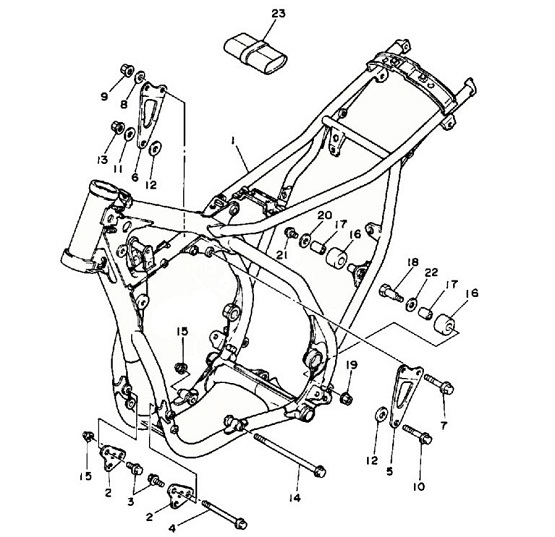 23
9
8
13
11
6
12
1
20
17
16
21
18
22
17
16
15
19
7
12
5
10
15
2
3
2
4
14