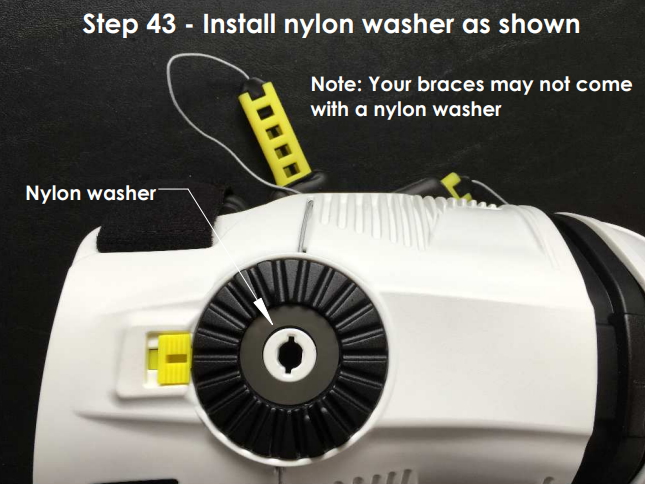 Step 43 - Install nylon washer as shown

Note: Your braces may not come with a nylon washer

Nylon washer