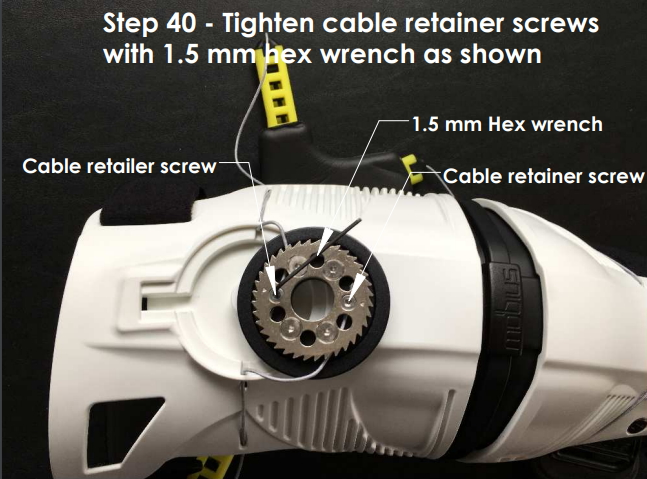 Step 40 - Tighten cable retainer screws with 1.5 mm hex wrench as shown

1.5 mm Hex wrench

Cable retailer screw

Cable retainer screw

mobius