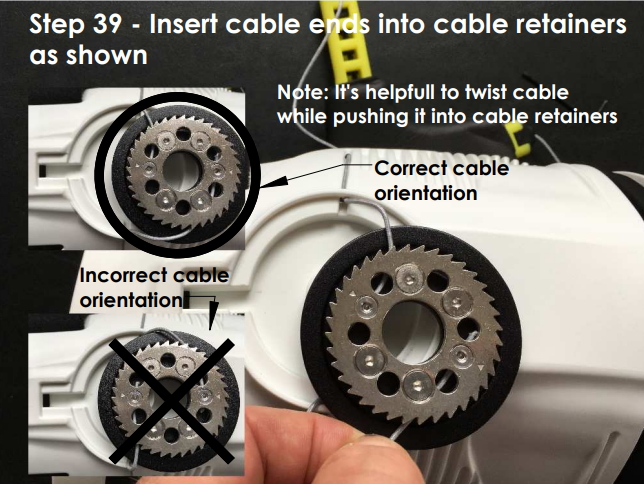 Step 39 - Insert cable ends into cable retainers as shown

Note: It's helpfull to twist cable while pushing it into cable retainers

Correct cable orientation

Incorrect cable orientation